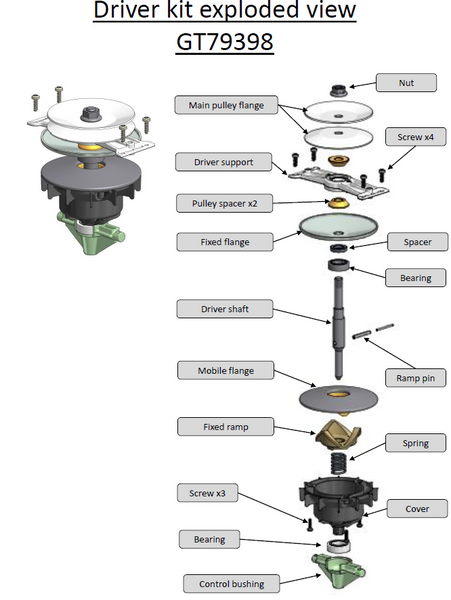 Driver kit exploded view
GT79398

Nut

Main pulley flange

Screw x4

Driver support

Pulley spacer x2

Fixed flange

Spacer

Bearing

Driver shaft

Ramp pin

Mobile flange

Fixed ramp

Spring

Screw x3

Cover

Bearing

Control bushing